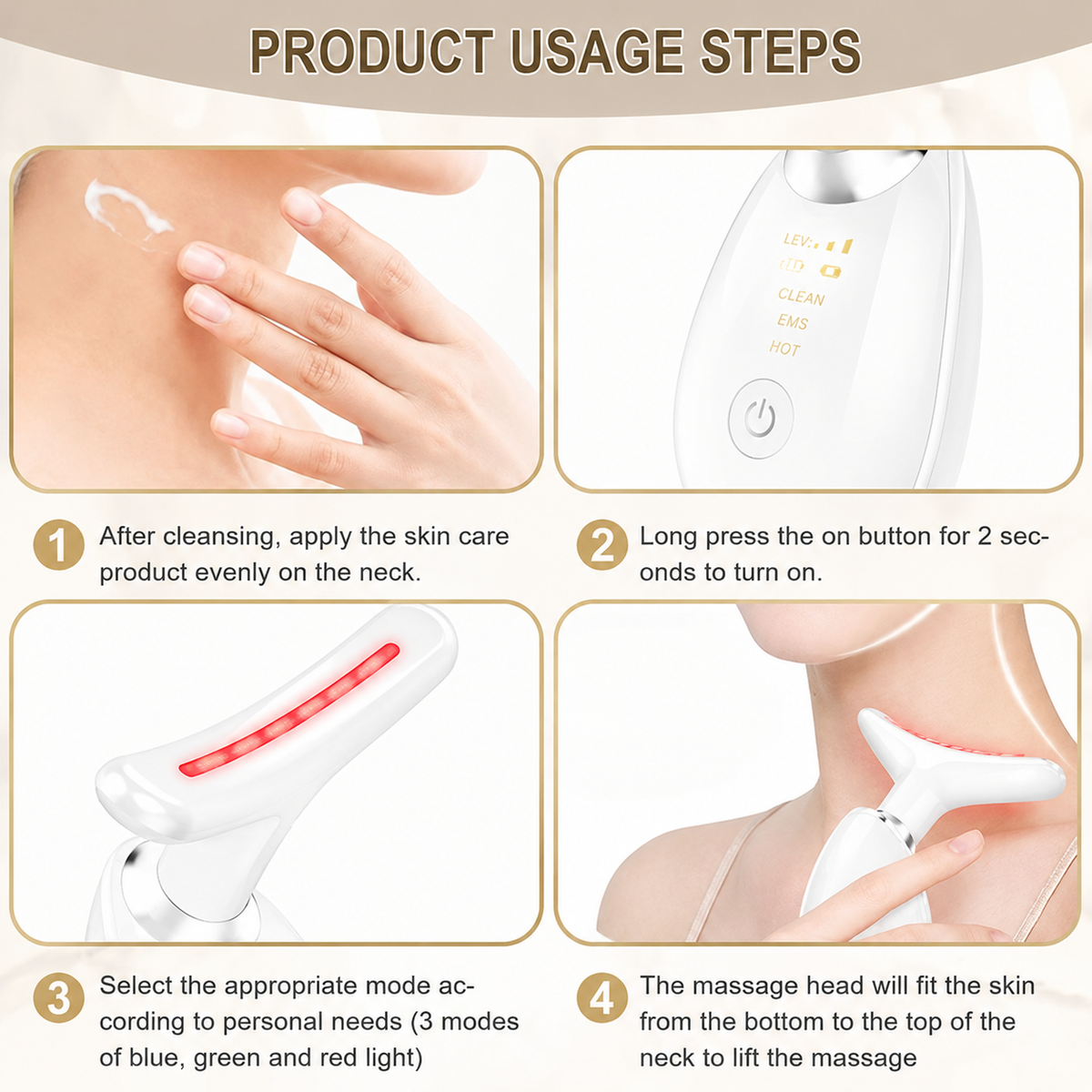 PRODUCT USAGE STEPS

LEV:

CLEAN

EMS

HOT

1 After cleansing, apply the skin care product evenly on the neck.

2 Long press the on button for 2 seconds to turn on.

3 Select the appropriate mode according to personal needs (3 modes of blue, green and red light)

4 The massage head will fit the skin from the bottom to the top of the neck to lift the massage